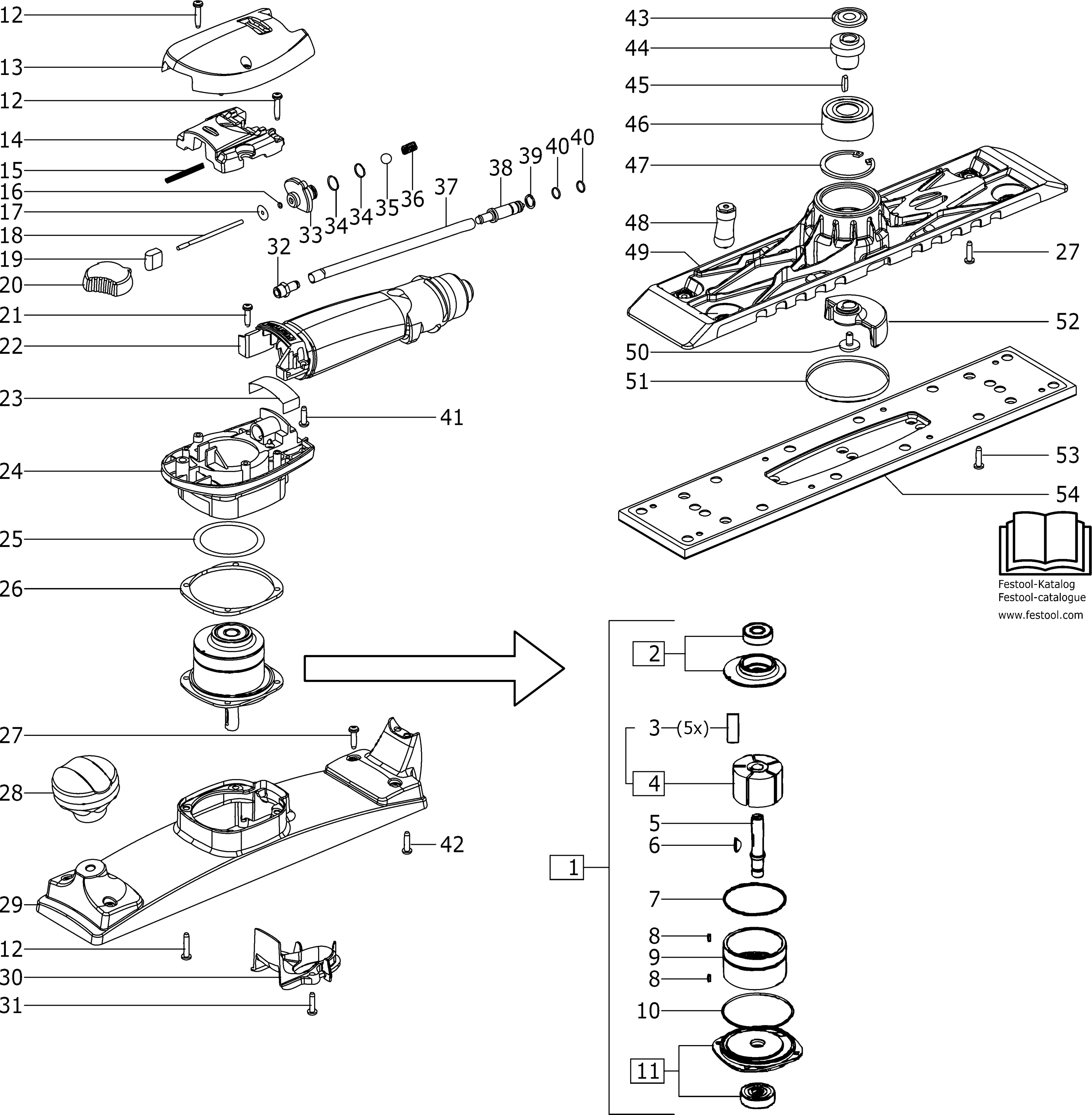 12
13
12
14
15
16
17
18
19
20
21
22
23
24
25
26
27
28
29
12
30
31
32
33
34
34
35
36
37
38
39
40
40
41
42
43
44
45
46
47
48
49
27
52
50
51
53
54
Festool-Katalog
Festool-catalogue
www.festool.com
2
3 (5x)
4
5
6
1
7
8
9
8
10
11