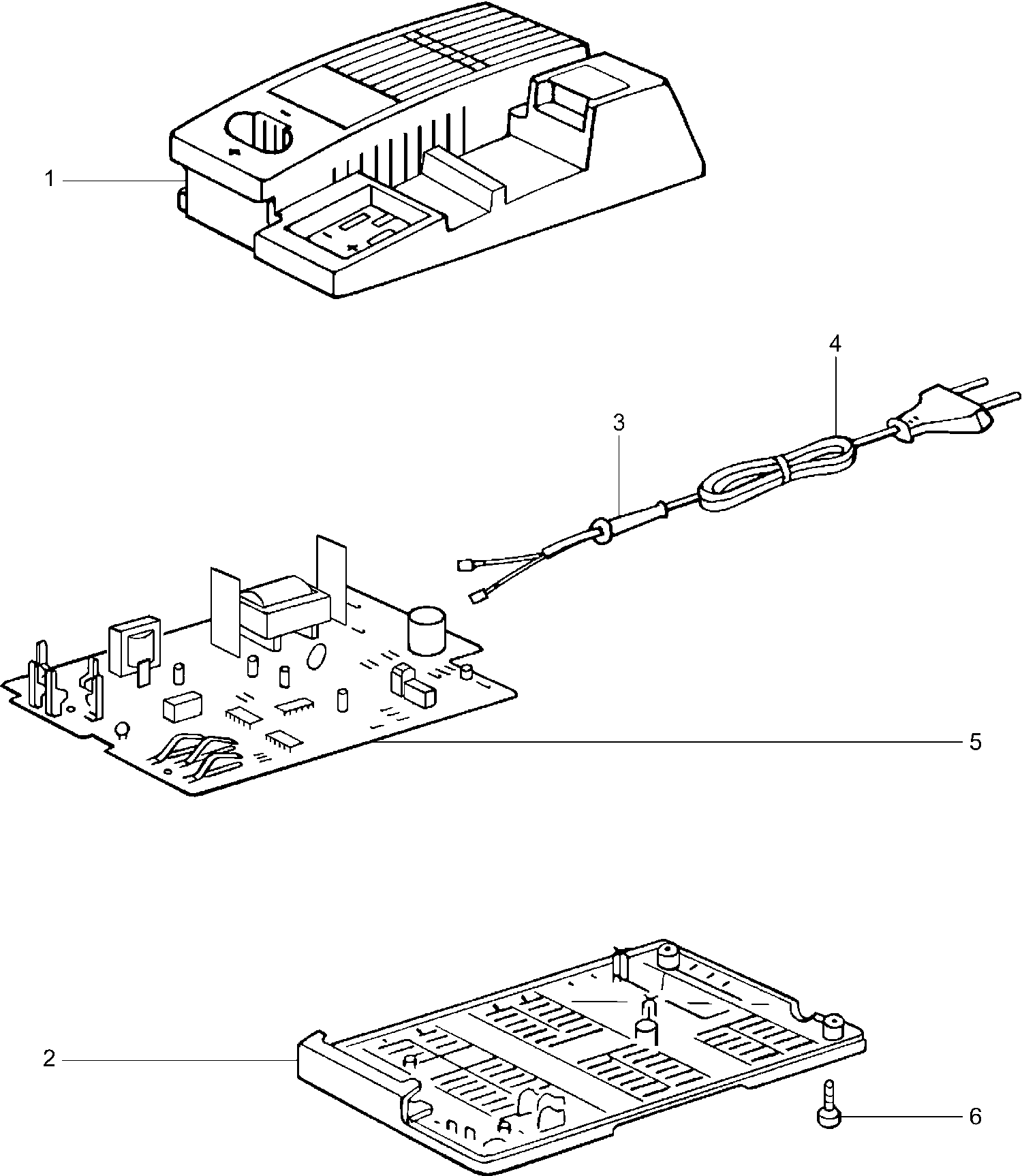 1

4

3

5

2

6