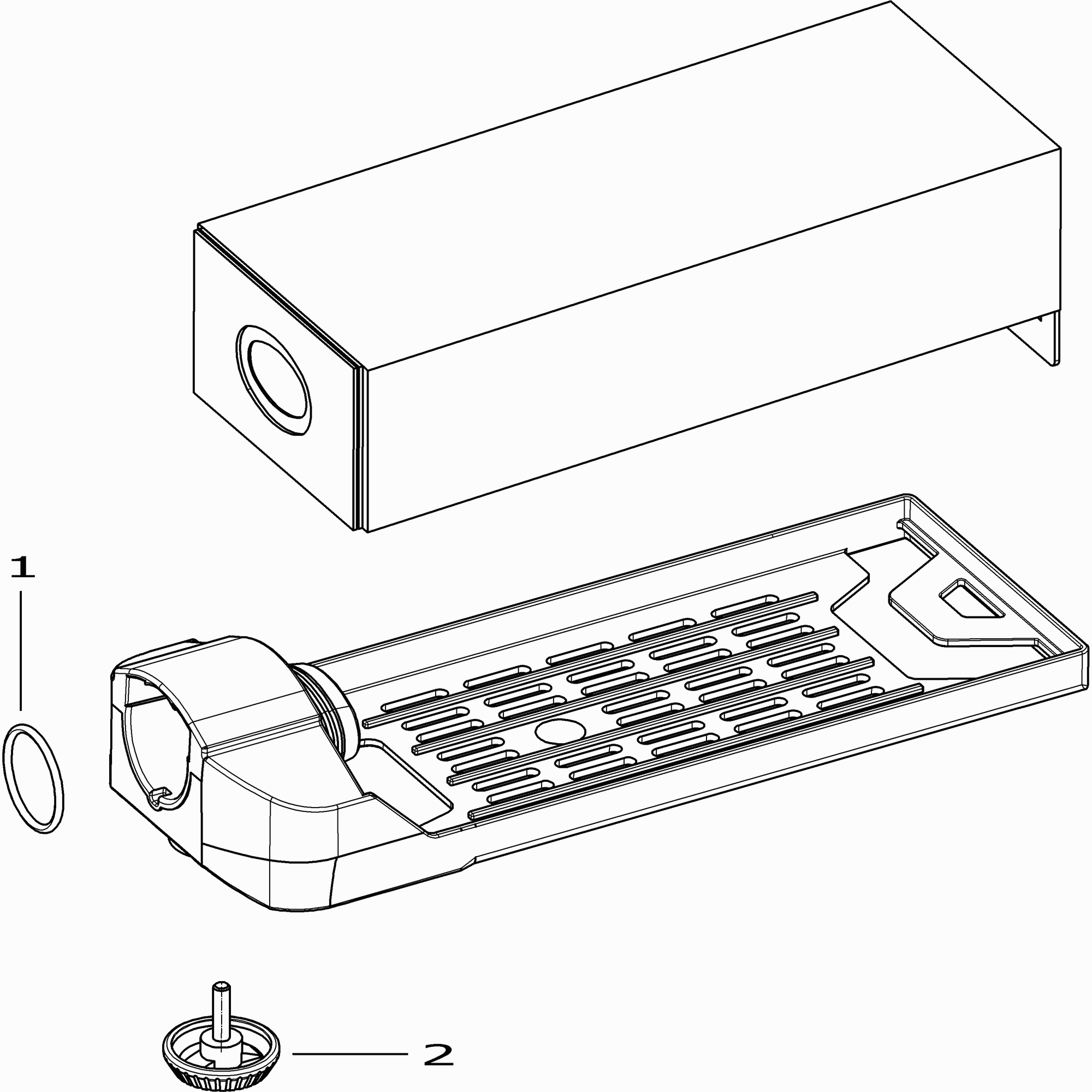 1

2