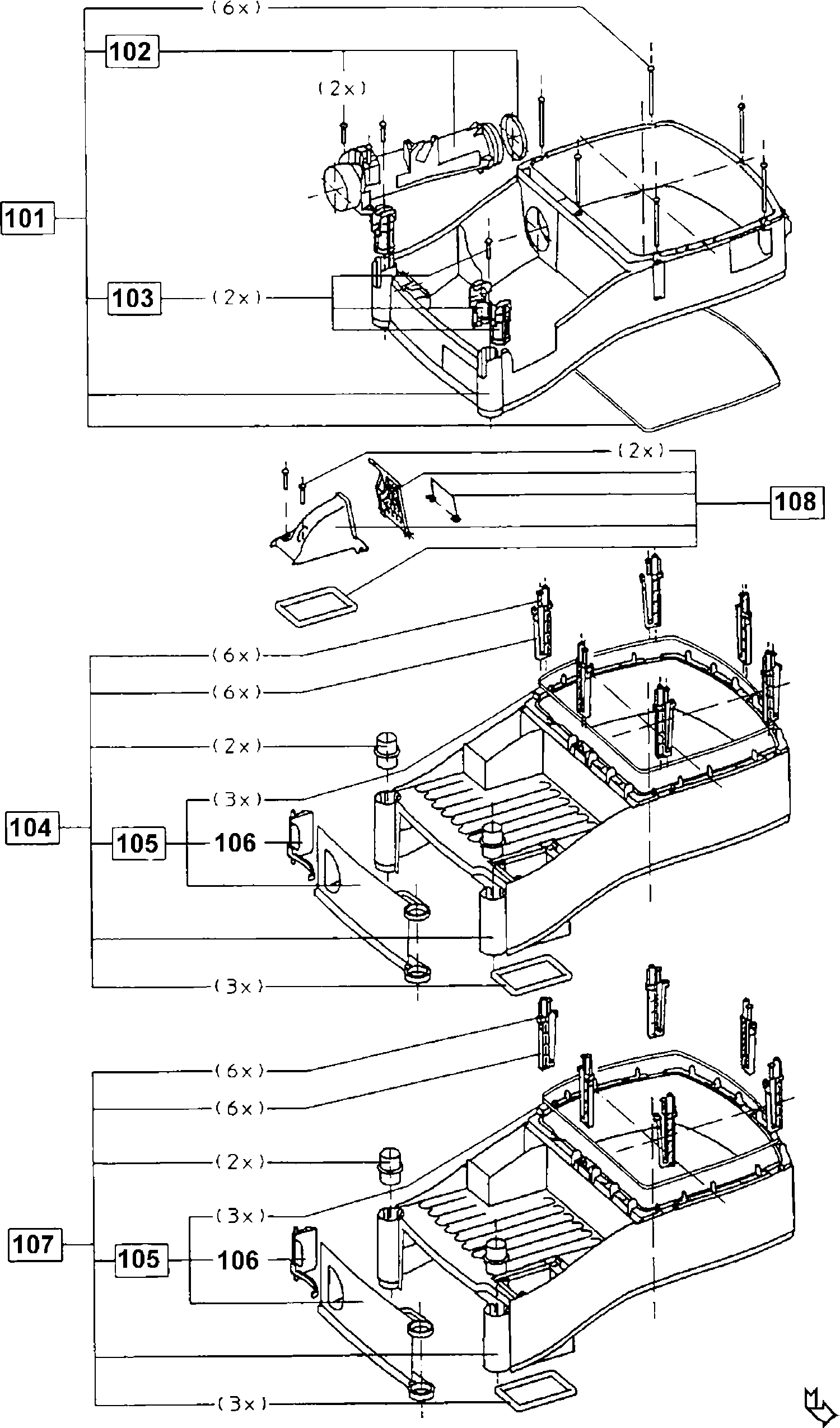 (6x)
102
(2x)
101
103
(2x)
(2x)
108
(6x)
(6x)
(2x)
(3x)
104
105
106
(3x)
(6x)
(6x)
(2x)
(3x)
107
105
106
(3x)