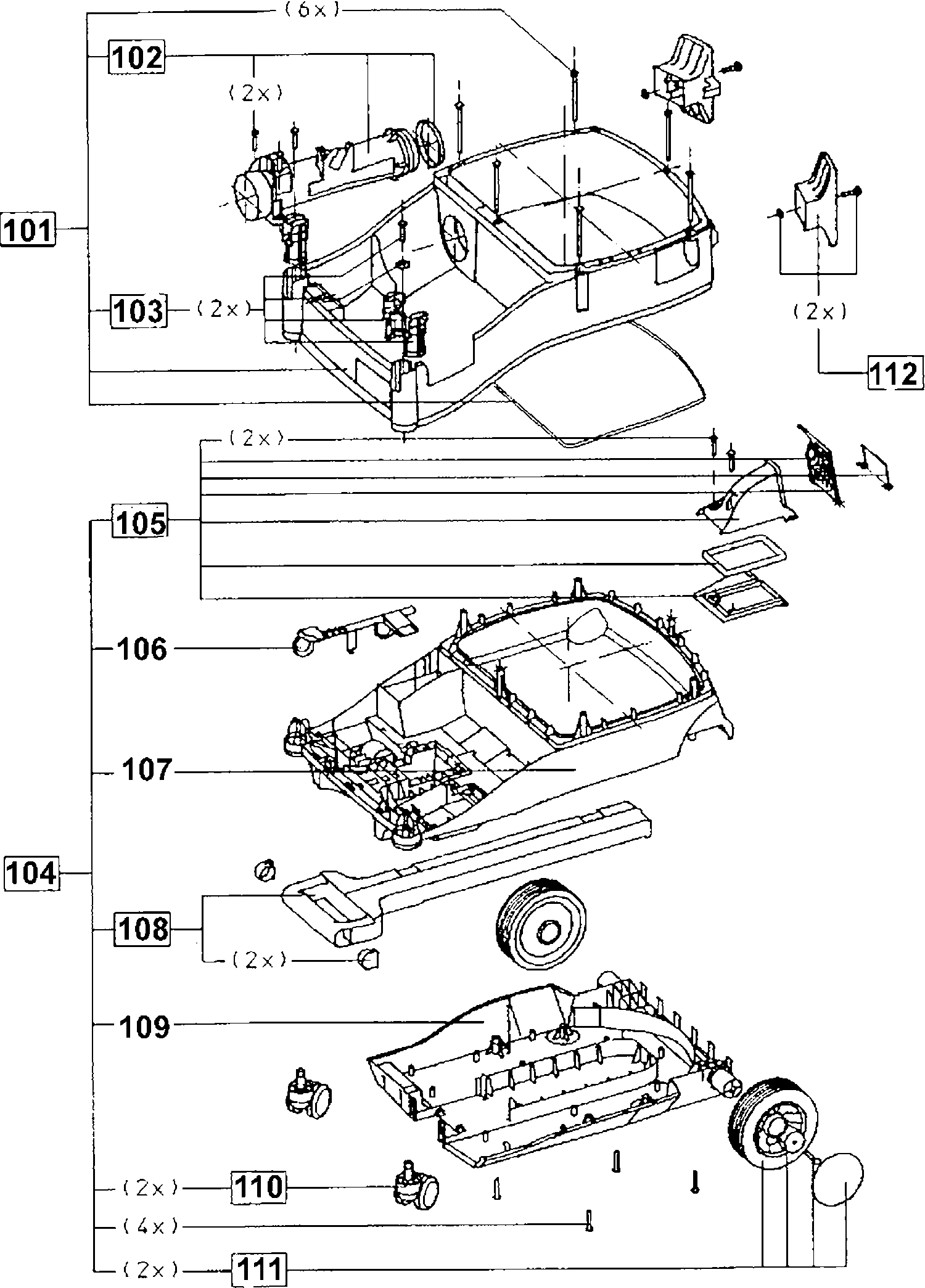 (6x)
102
(2x)
101
103
(2x)
(2x)
112
(2x)
105
106
107
104
108
(2x)
109
(2x)
110
(4x)
(2x)
111