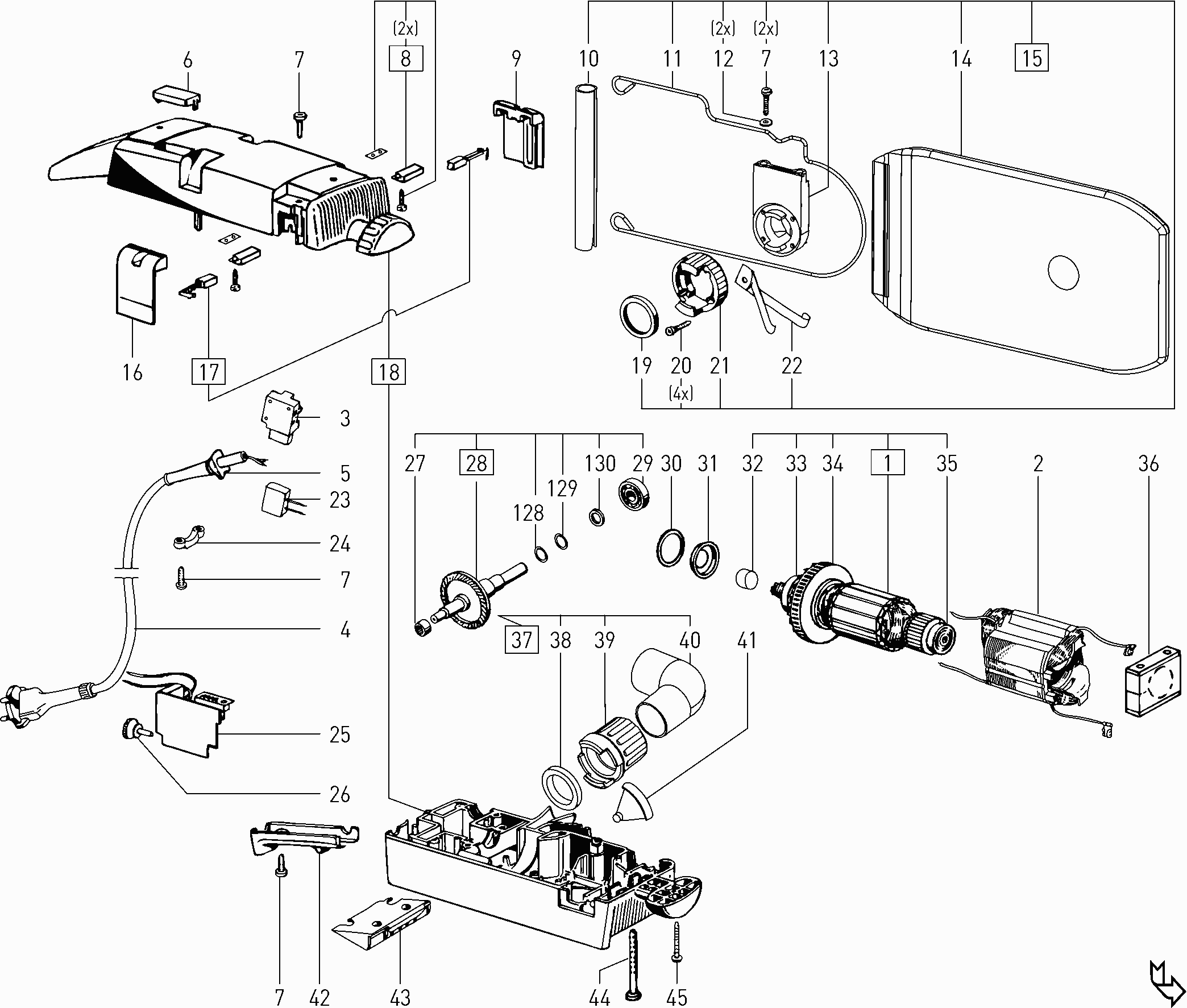 (2x)
8
6
7
9
10
11
(2x)
12
(2x)
7
13
14
15
16
17
18
19
20
(4x)
21
22
3
5
23
24
7
4
25
26
27
28
128
129
130
29
30
31
32
33
34
1
35
2
36
37
38
39
40
41
7
42
43
44
45