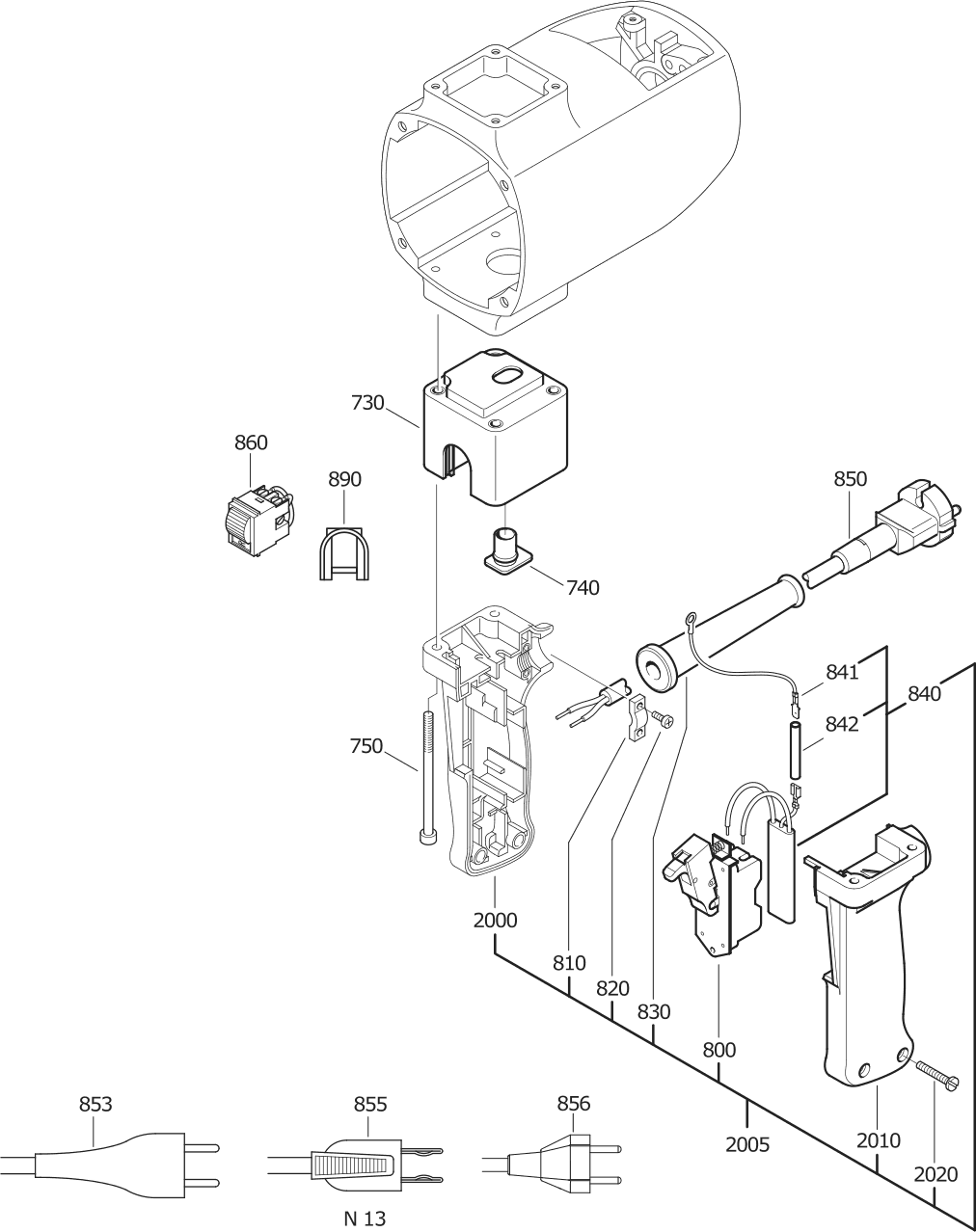 730
860
890
850
740
841
840
842
750
2000
810
820
830
800
2005
2010
2020
853
855
856
N 13