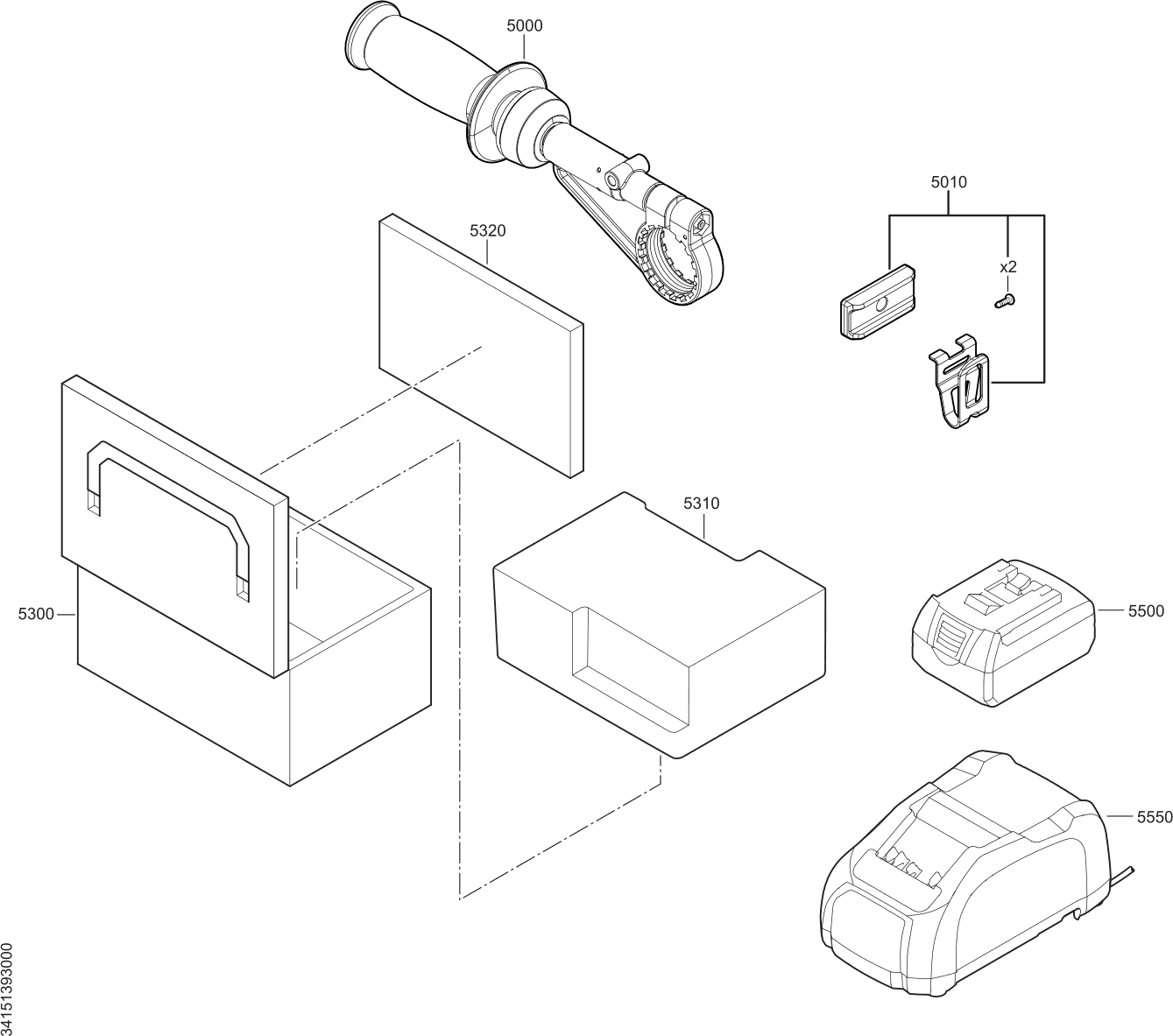 5000

5010

x2

5320

5310

5300

5500

5550

34151393000