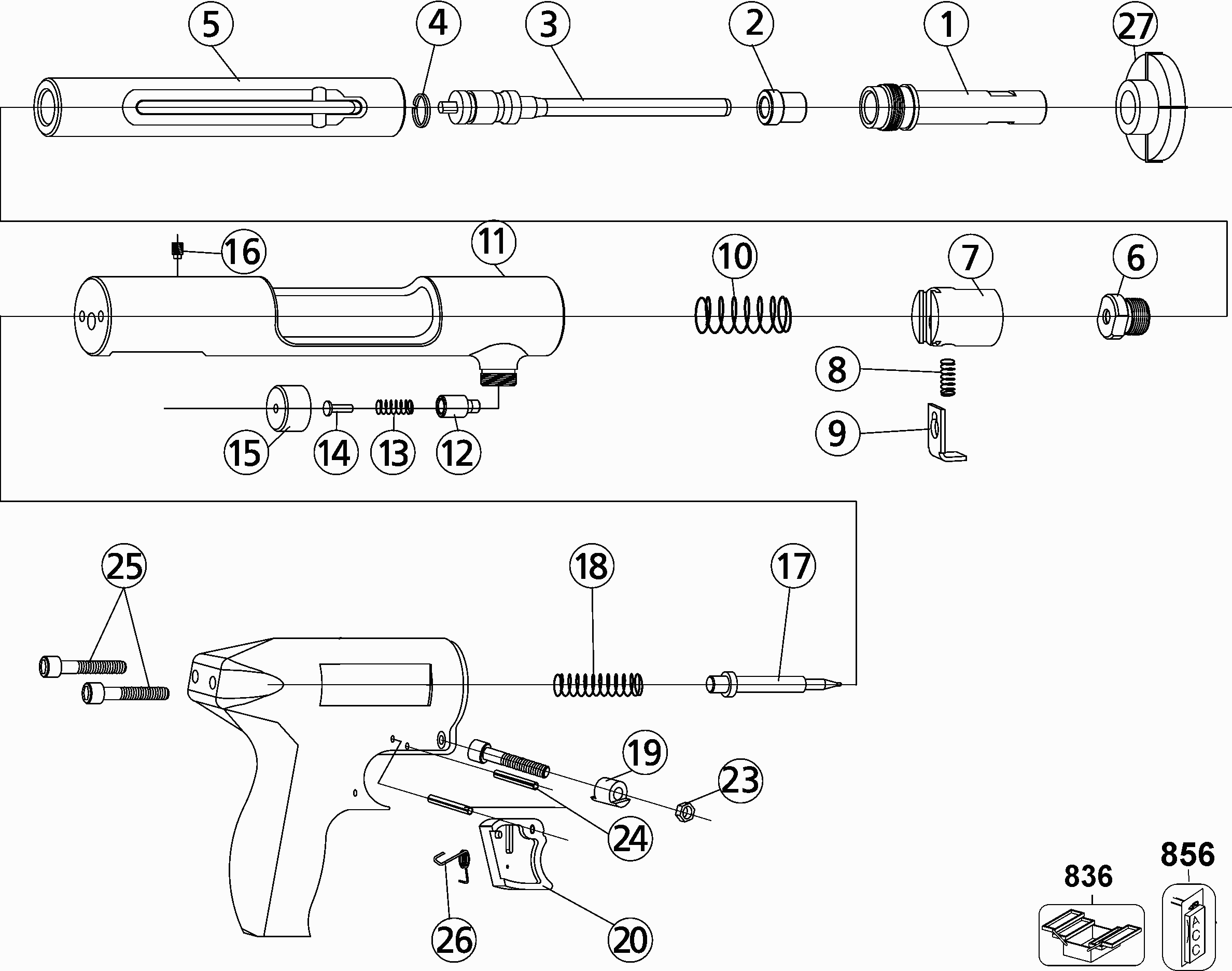 5
4
3
2
1
27
16
11
10
7
6
8
9
15
14
13
12
25
18
17
19
23
24
26
20
836
856
ACC