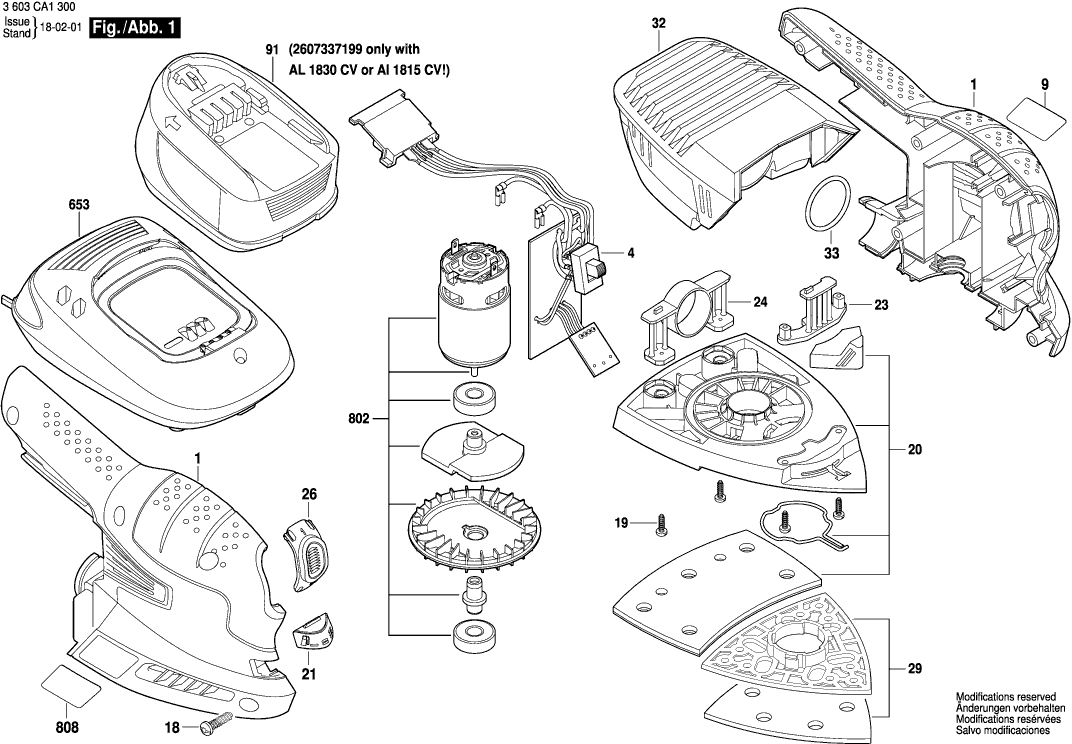 3 603 CA1 300
Issue
Stand 18-02-01
Fig./Abb. 1

91 (2607337199 only with AL 1830 CV or Al 1815 CV!)

32

1

9

653

4

33

24

23

802

20

1

26

19

21

29

808

18

Modifications reserved
Änderungen vorbehalten
Modifications resérvées
Salvo modificaciones