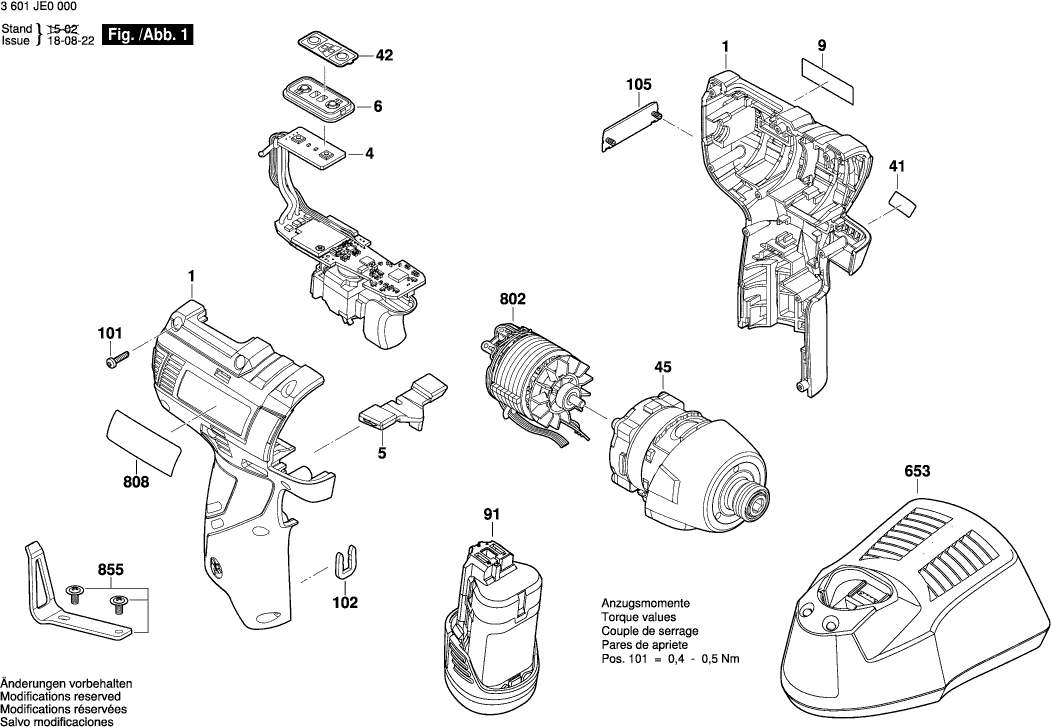 3 601 JE0 000

Stand
Issue 15-02
18-08-22

Fig. /Abb. 1

42
6
4
1
9
105
41
1
101
802
45
5
808
653
91
855
102

Anzugsmomente
Torque values
Couple de serrage
Pares de apriete
Pos. 101 = 0,4 - 0,5 Nm

Änderungen vorbehalten
Modifications reserved
Modifications réservées
Salvo modificaciones